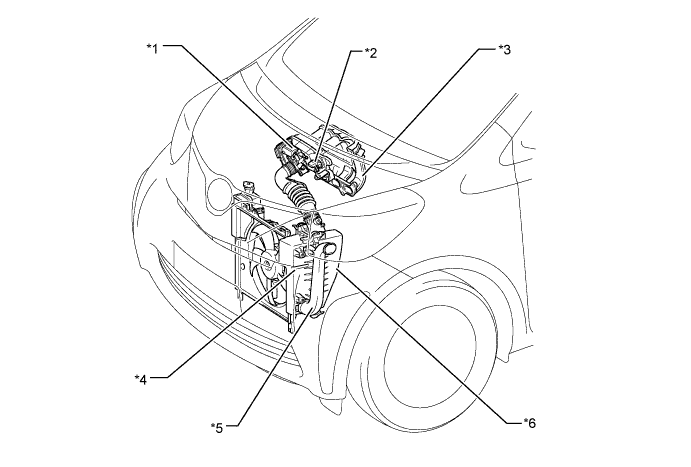 *1
*2
*3
*4
*5
*6