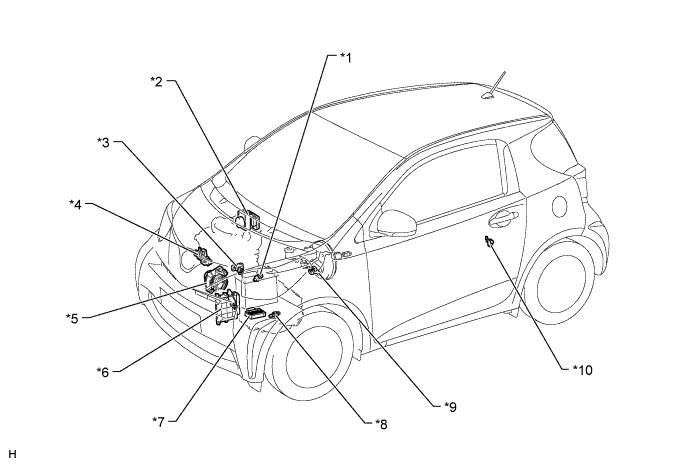 *1
*2
*3
*4
*5
*6
*7
*8
*9
*10
H