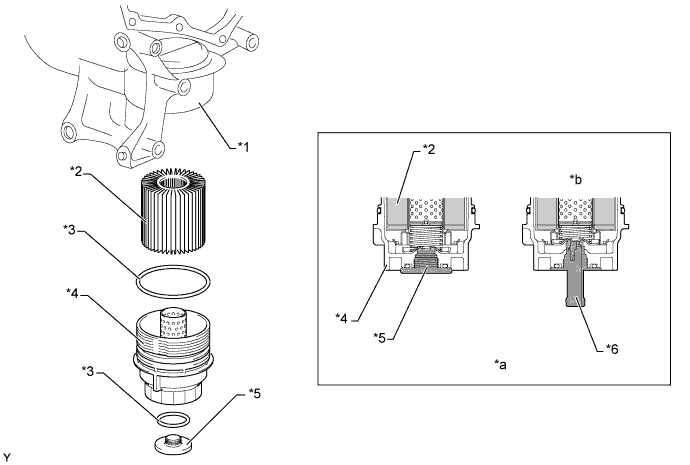 *1
*2
*3
*4
*3
*5
Y
*2
*b
*4
*5
*6
*a