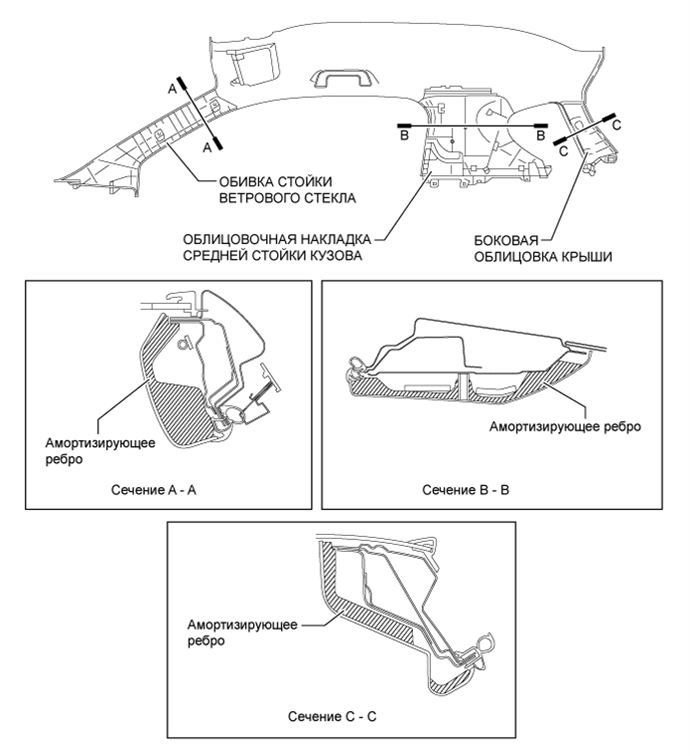 A
A
B
B
C
C

ОБИВКА СТОЙКИ ВЕТРОВОГО СТЕКЛА

ОБЛИЦОВОЧНАЯ НАКЛАДКА СРЕДНЕЙ СТОЙКИ КУЗОВА

БОКОВАЯ ОБЛИЦОВКА КРЫШИ

Амортизирующее ребро

Сечение A - A

Амортизирующее ребро

Сечение B - B

Амортизирующее ребро

Сечение C - C