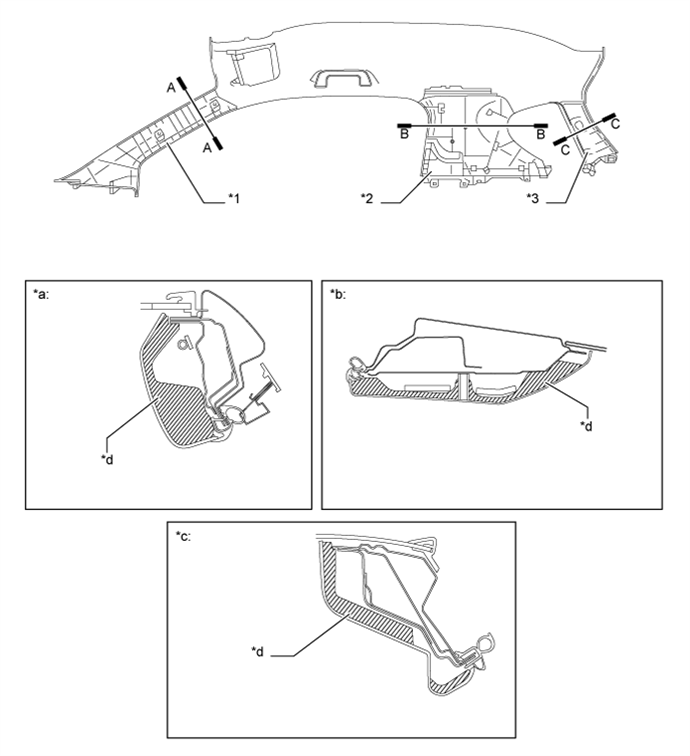 A
A
B
B
C
C
*1
*2
*3

*a:
*d

*b:
*d

*c:
*d