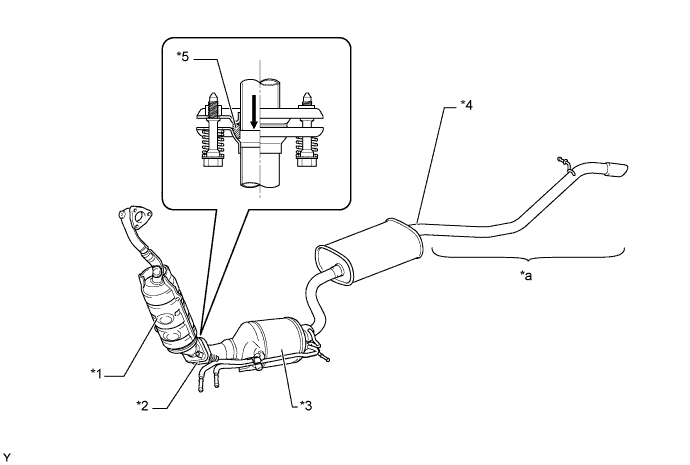 *5

*4

*a

*1

*2

*3

Y