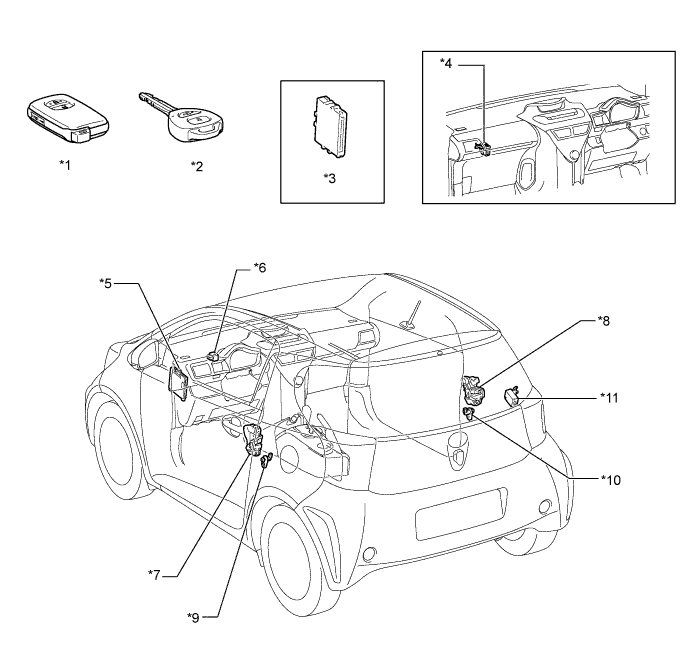 *1

*2

*3

*4

*5

*6

*8

*11

*10

*7

*9