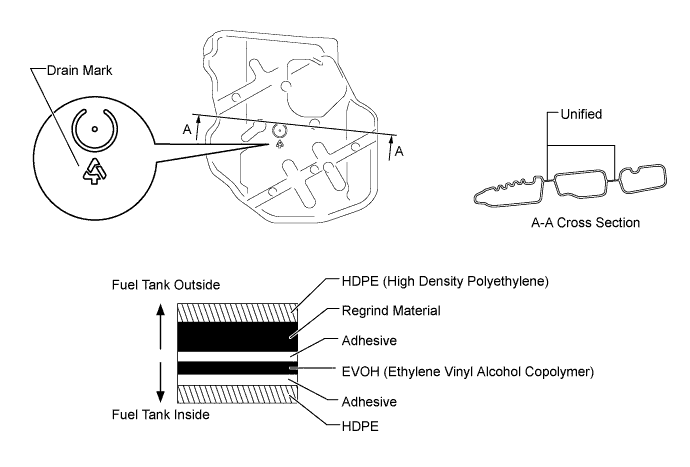 Drain Mark

A

A

Unified

A-A Cross Section

Fuel Tank Outside

Fuel Tank Inside

HDPE (High Density Polyethylene)

Regrind Material

Adhesive

EVOH (Ethylene Vinyl Alcohol Copolymer)

Adhesive

HDPE