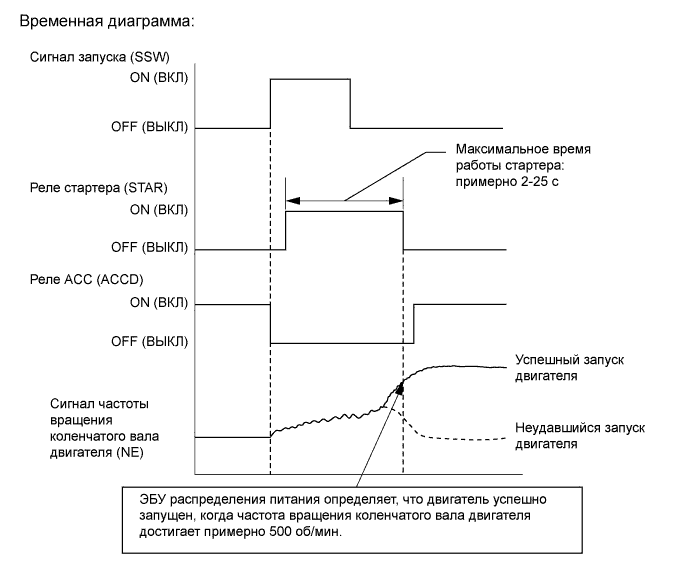 Временная диаграмма:

Сигнал запуска (SSW)

ON (ВКЛ)

OFF (ВЫКЛ)

Максимальное время работы стартера: примерно 2-25 с

Реле стартера (STAR)

ON (ВКЛ)

OFF (ВЫКЛ)

Реле ACC (ACCD)

ON (ВКЛ)

OFF (ВЫКЛ)

Успешный запуск двигателя

Сигнал частоты вращения коленчатого вала двигателя (NE)

Неудавшийся запуск двигателя

ЭБУ распределения питания определяет, что двигатель успешно запущен, когда частота вращения коленчатого вала двигателя достигает примерно 500 об/мин.