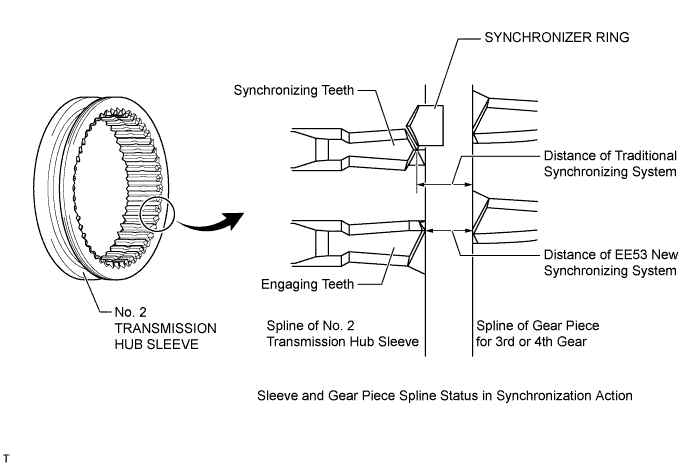 SYNCHRONIZER RING

Synchronizing Teeth

Distance of Traditional Synchronizing System

Distance of EE53 New Synchronizing System

Engaging Teeth

No. 2 TRANSMISSION HUB SLEEVE

Spline of No. 2 Transmission Hub Sleeve

Spline of Gear Piece for 3rd or 4th Gear

Sleeve and Gear Piece Spline Status in Synchronization Action

T