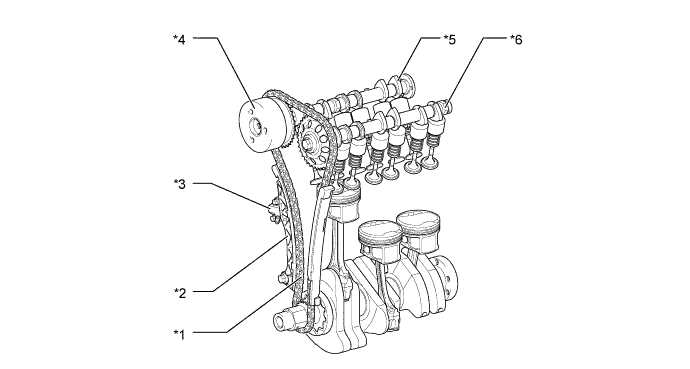 *4
*5
*6
*3
*2
*1