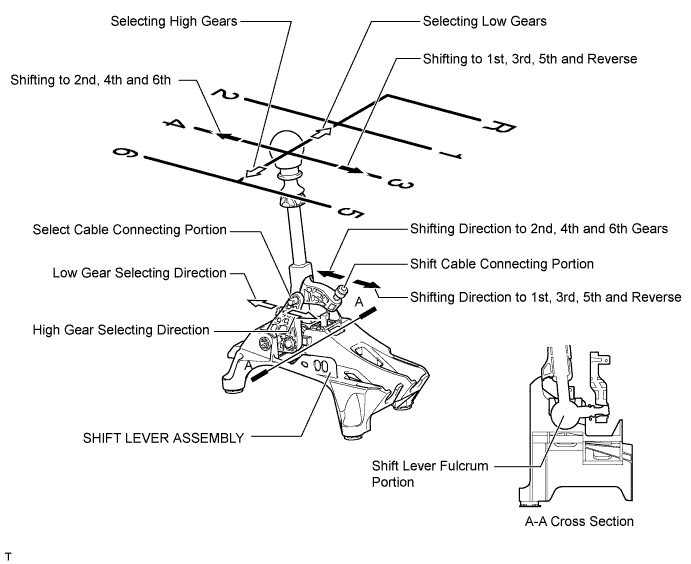 Selecting High Gears

Selecting Low Gears

Shifting to 1st, 3rd, 5th and Reverse

Shifting to 2nd, 4th and 6th

2

R

4

1

6

3

5

Select Cable Connecting Portion

Shifting Direction to 2nd, 4th and 6th Gears

Shift Cable Connecting Portion

Low Gear Selecting Direction

Shifting Direction to 1st, 3rd, 5th and Reverse

A

High Gear Selecting Direction

A

SHIFT LEVER ASSEMBLY

Shift Lever Fulcrum Portion

A-A Cross Section

T