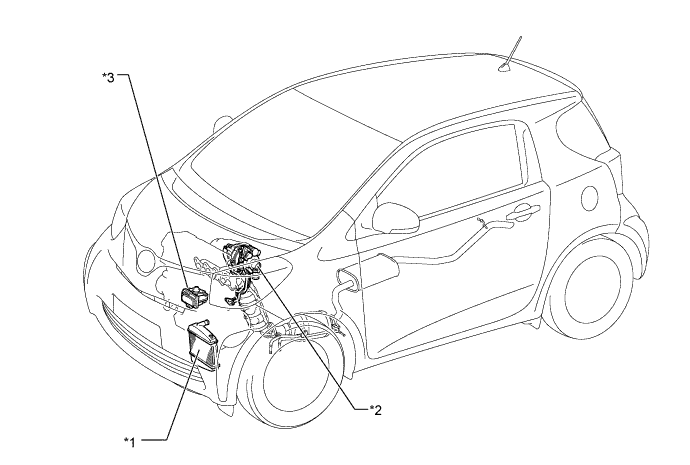 *3

*2

*1