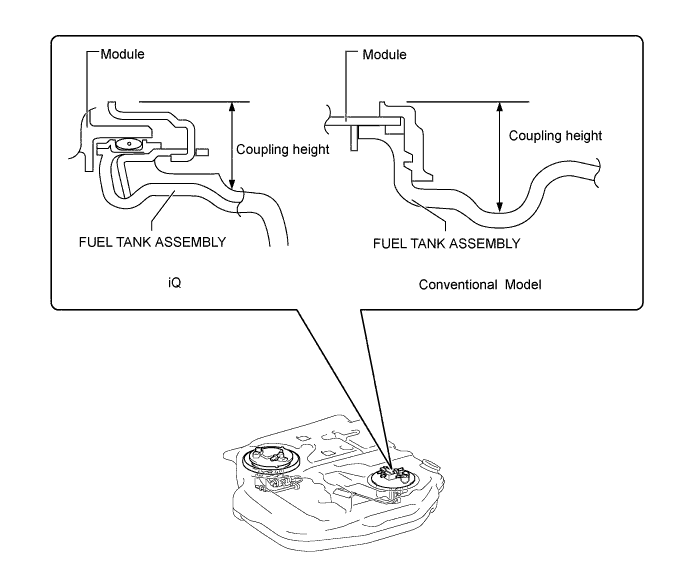 Module

Coupling height

FUEL TANK ASSEMBLY

iQ

Module

Coupling height

FUEL TANK ASSEMBLY

Conventional Model