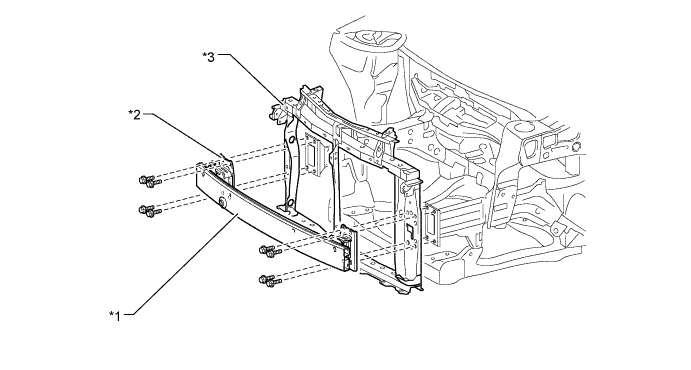 *3
*2
*1