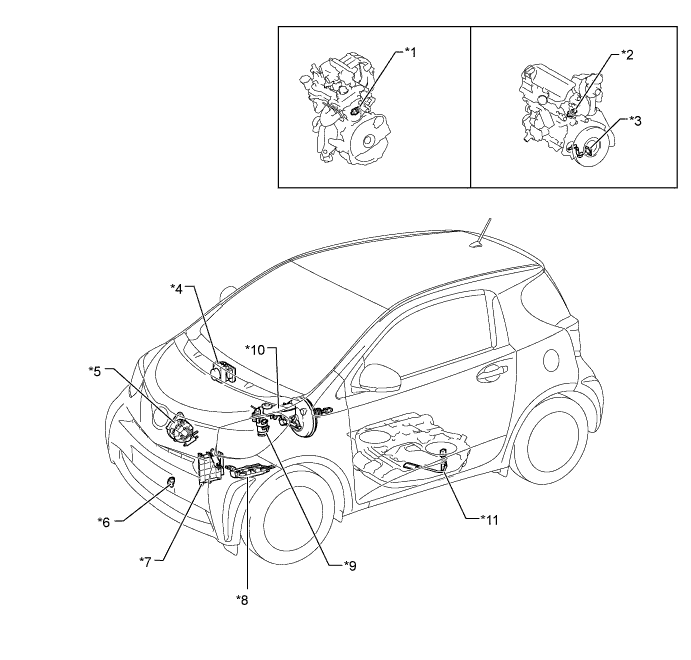 *1
*2
*3
*4
*10
*5
*6
*7
*8
*9
*11