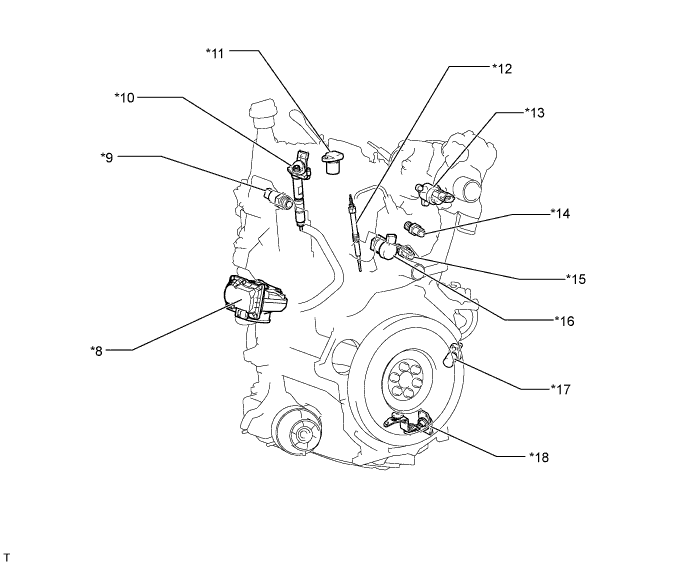 *11
*12
*10
*13
*9
*14
*15
*16
*8
*17
*18
T