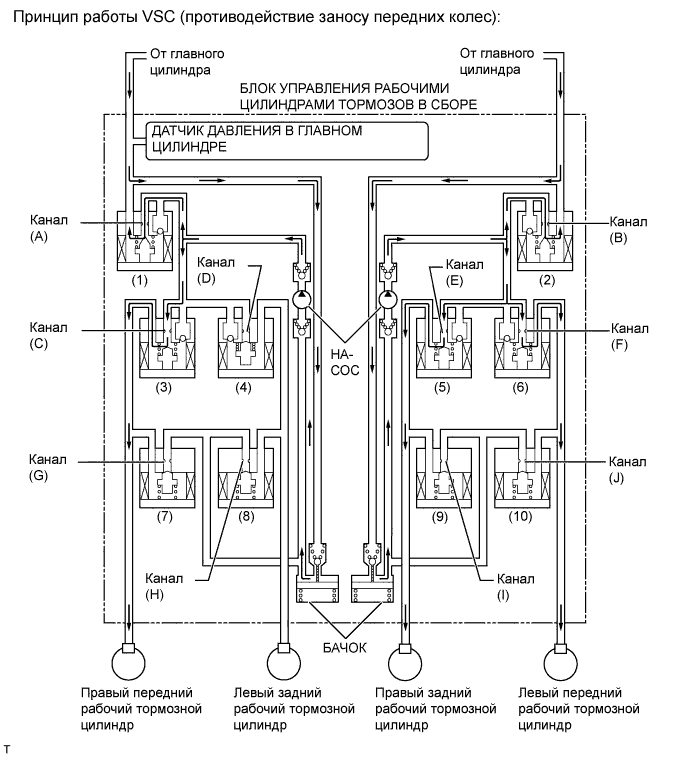 Принцип работы VSC (противодействие заносу передних колес):

От главного цилиндра

От главного цилиндра

БЛОК УПРАВЛЕНИЯ РАБОЧИМИ ЦИЛИНДРАМИ ТОРМОЗОВ В СБОРЕ

ДАТЧИК ДАВЛЕНИЯ В ГЛАВНОМ ЦИЛИНДРЕ

Канал (A)

Канал (B)

(1)

(2)

Канал (D)

Канал (E)

Канал (C)

Канал (F)

НА-СОС

(3)

(4)

(5)

(6)

Канал (G)

Канал (J)

(7)

(8)

(9)

(10)

Канал (H)

Канал (I)

БАЧОК

Правый передний рабочий тормозной цилиндр

Левый задний рабочий тормозной цилиндр

Правый задний рабочий тормозной цилиндр

Левый передний рабочий тормозной цилиндр

T