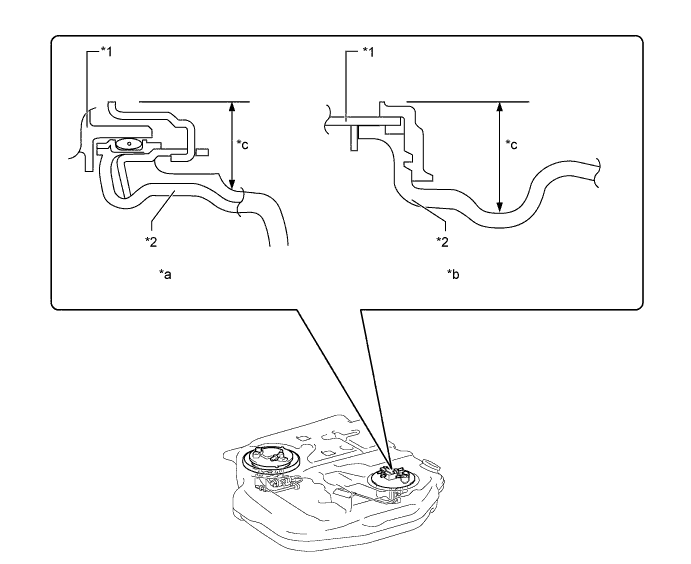 *1

*c

*2

*a

*1

*c

*2

*b