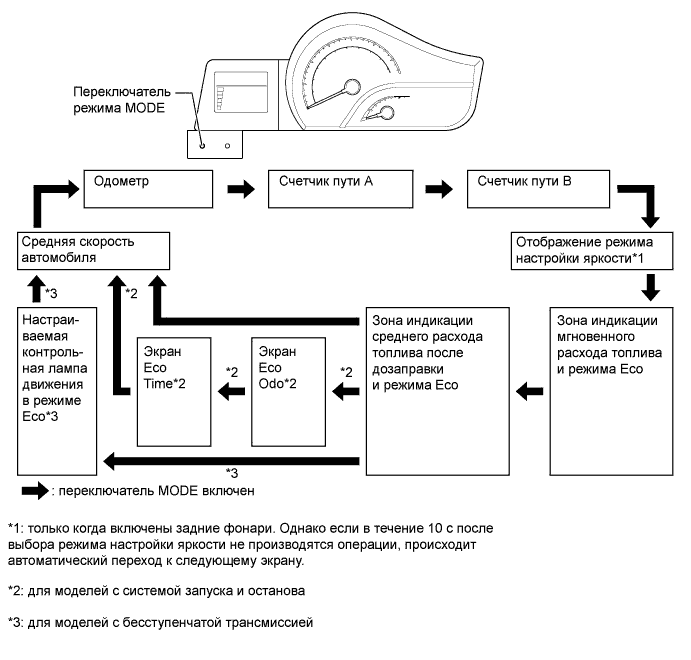 Переключатель режима MODE

Одометр

Счетчик пути A

Счетчик пути B

Средняя скорость автомобиля

Отображение режима настройки яркости*1

*3

*2

Настраиваемая контрольная лампа движения в режиме Eco*3

Экран Eco Time*2

*2

Экран Eco Odo*2

*2

Зона индикации среднего расхода топлива после дозаправки и режима Eco

Зона индикации мгновенного расхода топлива и режима Eco

*3

: переключатель MODE включен

*1: только когда включены задние фонари. Однако если в течение 10 с после выбора режима настройки яркости не производятся операции, происходит автоматический переход к следующему экрану.

*2: для моделей с системой запуска и останова

*3: для моделей с бесступенчатой трансмиссией