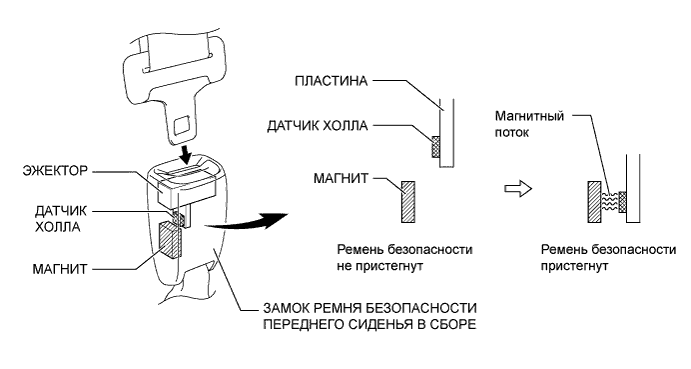 ЭЖЕКТОР

ДАТЧИК ХОЛЛА

МАГНИТ

ЗАМОК РЕМНЯ БЕЗОПАСНОСТИ ПЕРЕДНЕГО СИДЕНЬЯ В СБОРЕ

ПЛАСТИНА

ДАТЧИК ХОЛЛА

МАГНИТ

Ремень безопасности не пристегнут

Магнитный поток

Ремень безопасности пристегнут