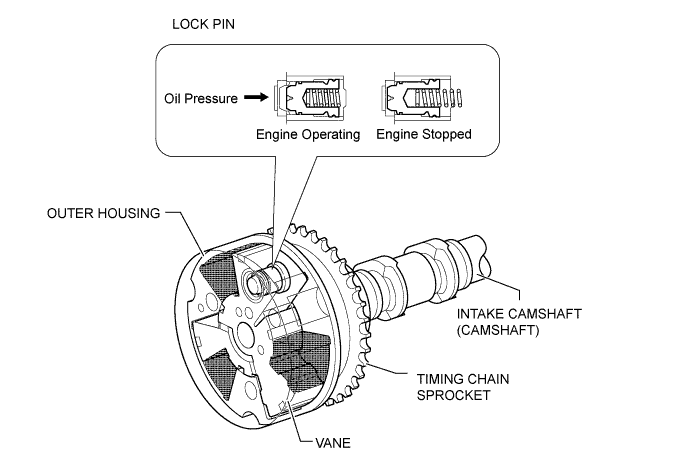 LOCK PIN

Oil Pressure

Engine Operating

Engine Stopped

OUTER HOUSING

INTAKE CAMSHAFT (CAMSHAFT)

TIMING CHAIN SPROCKET

VANE