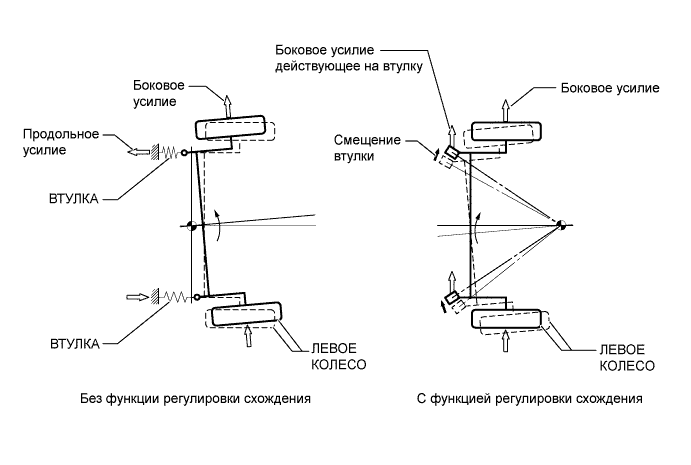 Боковое усилие

Продольное усилие

ВТУЛКА

ВТУЛКА

ЛЕВОЕ КОЛЕСО

Без функции регулировки схождения

Боковое усилие действующее на втулку

Боковое усилие

Смещение втулки

ЛЕВОЕ КОЛЕСО

С функцией регулировки схождения