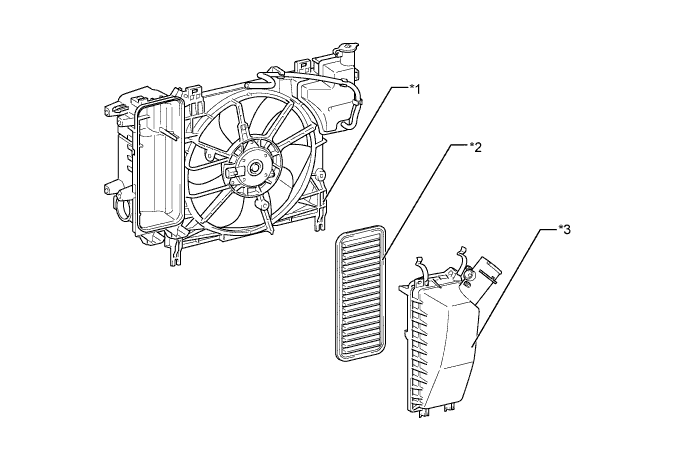 *1

*2

*3