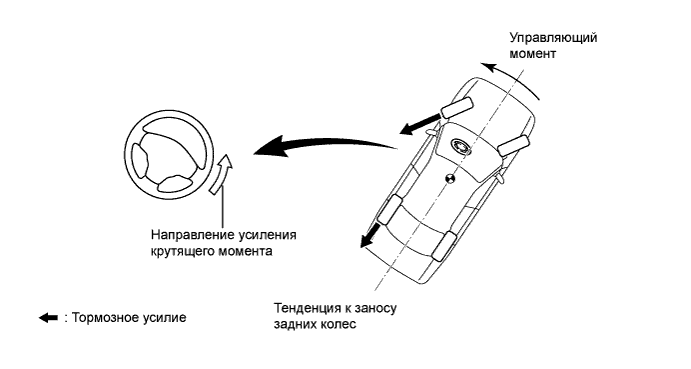 Управляющий момент

Направление усиления крутящего момента

Тенденция к заносу задних колес

: Тормозное усилие