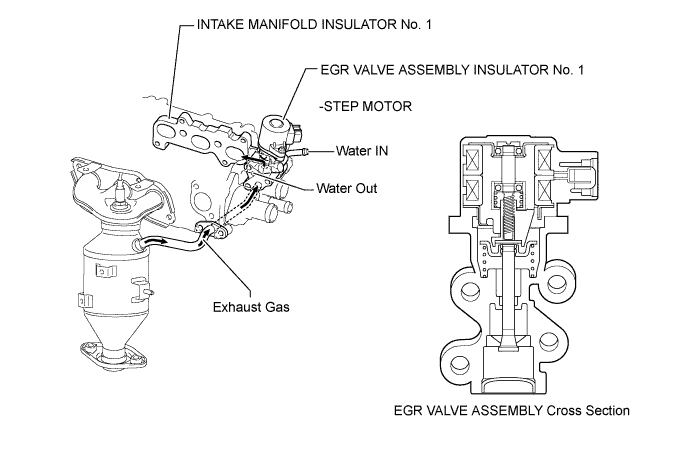 INTAKE MANIFOLD INSULATOR No. 1

EGR VALVE ASSEMBLY INSULATOR No. 1

-STEP MOTOR

Water IN

Water Out

Exhaust Gas

EGR VALVE ASSEMBLY Cross Section