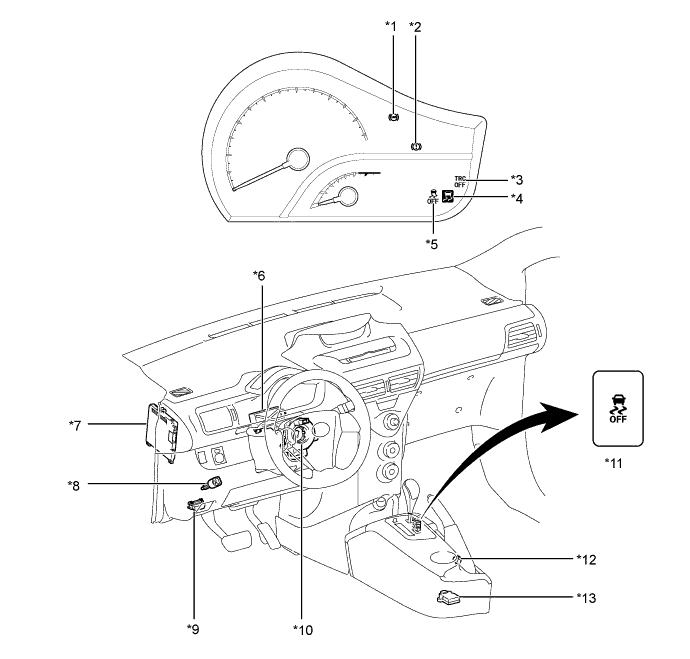 *1 *2

TRC OFF *3

*4

OFF

*5

*6

*7

*8

*9

*10

OFF

*11

*12

*13