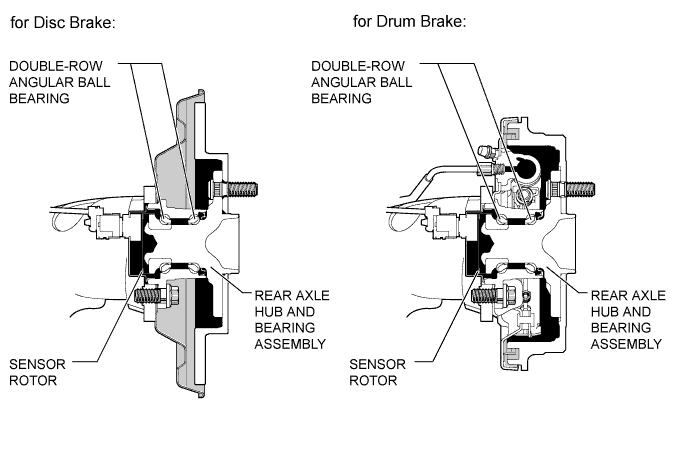 for Disc Brake:

DOUBLE-ROW ANGULAR BALL BEARING

REAR AXLE HUB AND BEARING ASSEMBLY

SENSOR ROTOR

for Drum Brake:

DOUBLE-ROW ANGULAR BALL BEARING

REAR AXLE HUB AND BEARING ASSEMBLY

SENSOR ROTOR