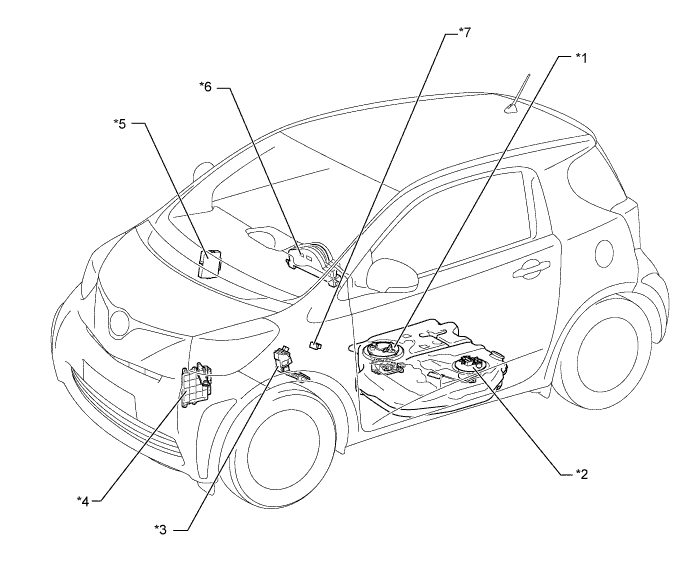 *7
*1
*6
*5
*2
*4
*3