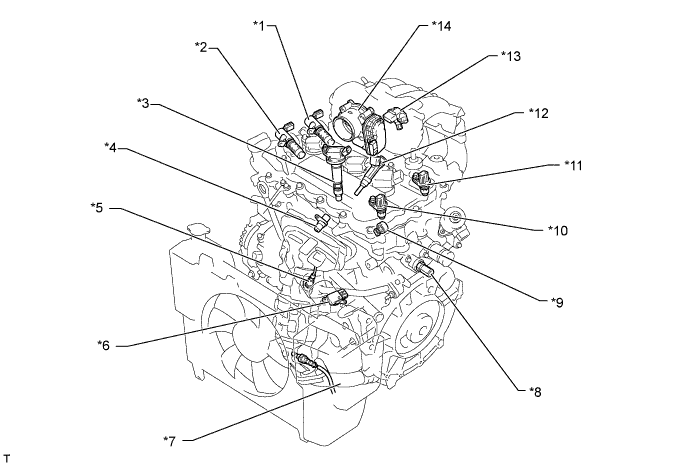 *1
*14
*2
*13
*3
*12
*4
*11
*5
*10
*9
*6
*8
*7
T