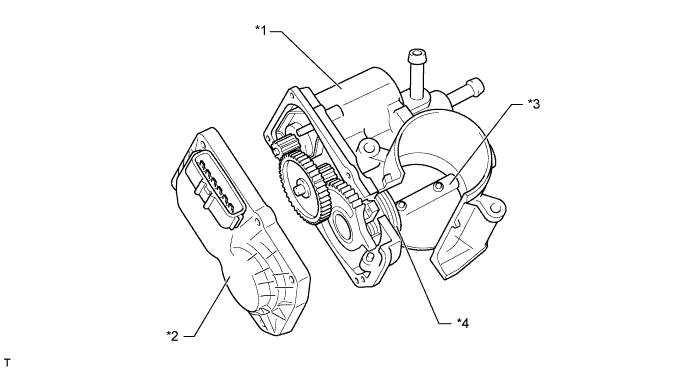 *1
*3
*2
*4
T