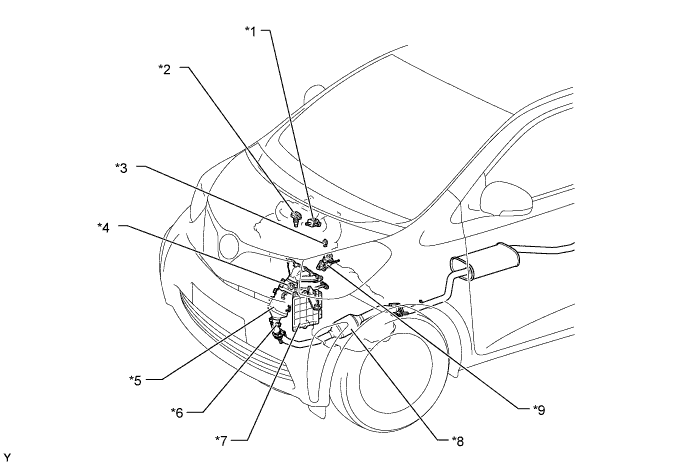 *1
*2
*3
*4
*5
*6
*7
*8
*9
Y