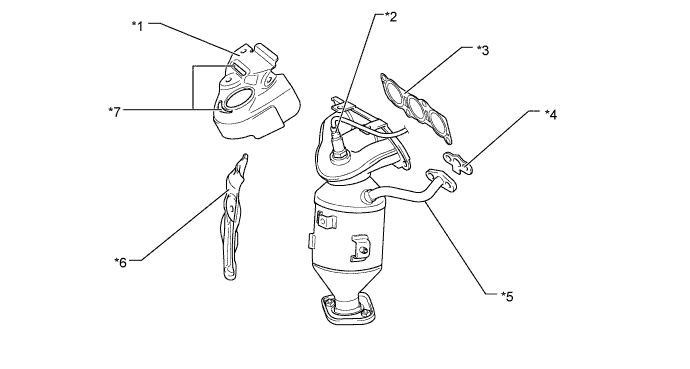 *1
*2
*3
*7
*4
*6
*5