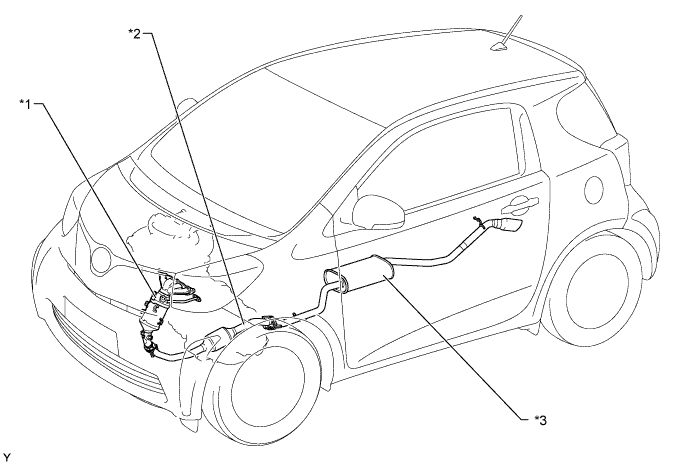 *2

*1

*3

Y