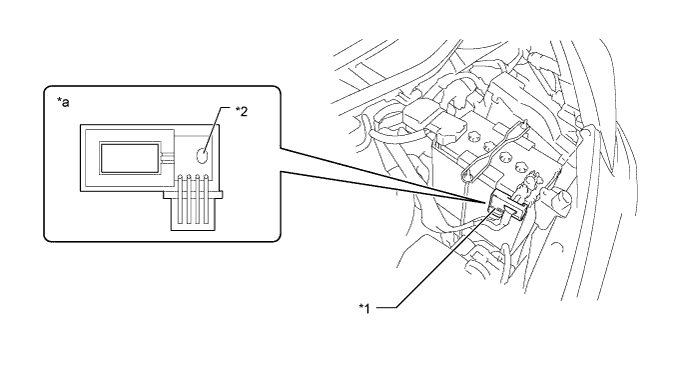 *a
*2
*1