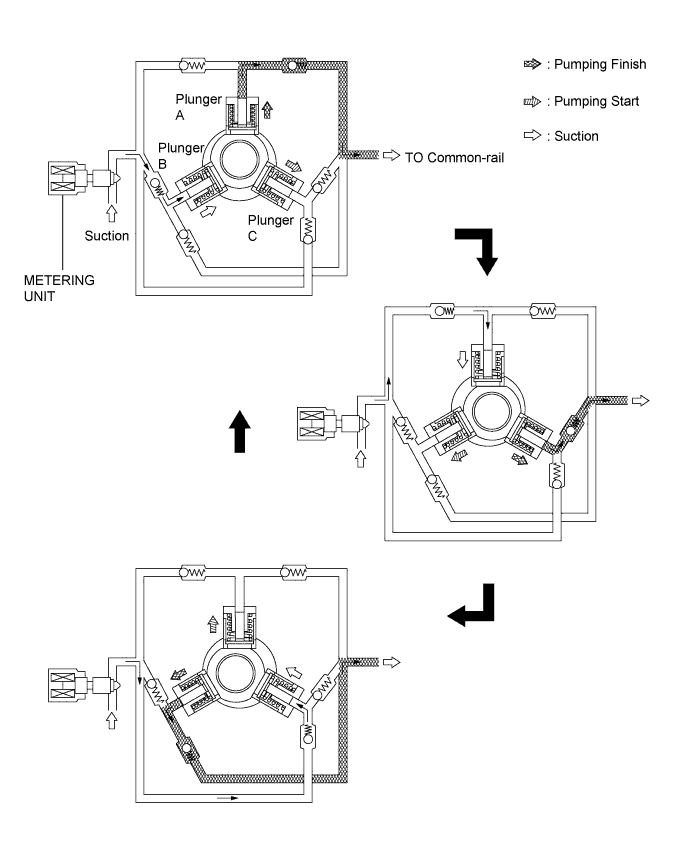 : Pumping Finish

: Pumping Start

: Suction

Plunger A

Plunger B

Plunger C

TO Common-rail

Suction

METERING UNIT