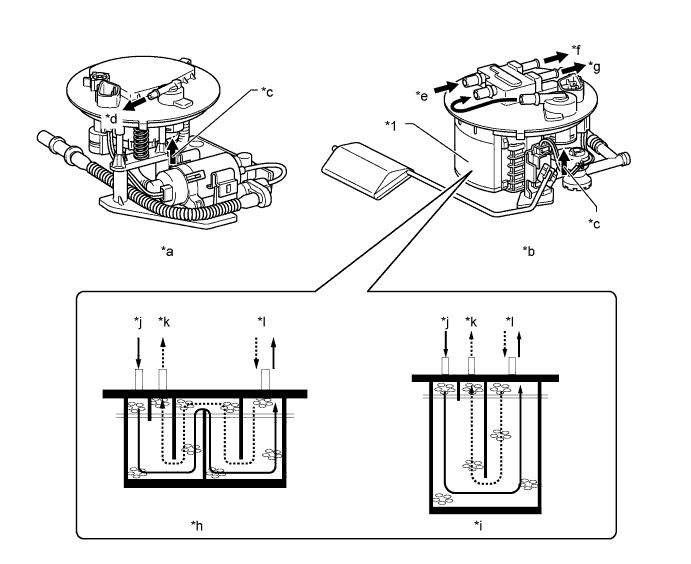 *c
*d
*a
*f
*g
*e
*1
*c
*b
*j
*k
*l
*h
*j
*k
*l
*i