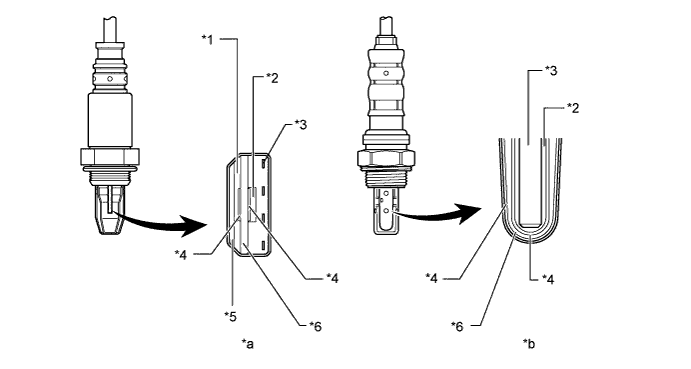 *1
*2
*3
*4
*4
*5
*6
*a
*3
*2
*4
*4
*6
*b