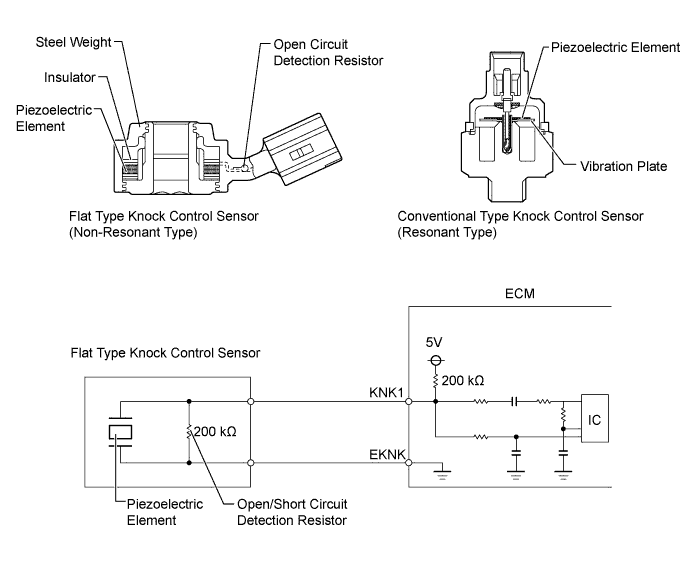 Steel Weight

Insulator

Piezoelectric Element

Open Circuit Detection Resistor

Flat Type Knock Control Sensor (Non-Resonant Type)

Piezoelectric Element

Vibration Plate

Conventional Type Knock Control Sensor (Resonant Type)

ECM

Flat Type Knock Control Sensor

5V

200 kΩ

KNK1

IC

200 kΩ

EKNK

Piezoelectric Element

Open/Short Circuit Detection Resistor