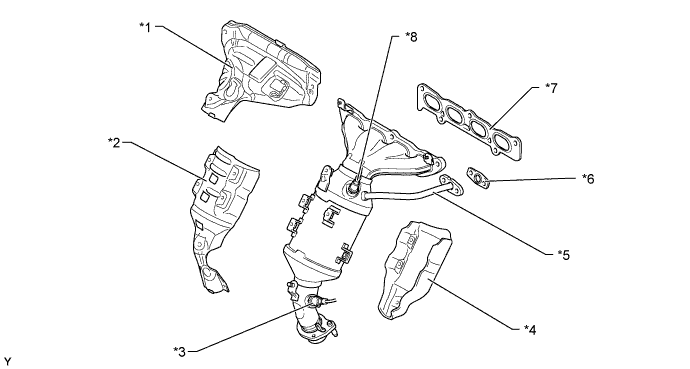 *1

*8

*7

*2

*6

*5

*4

*3

Y