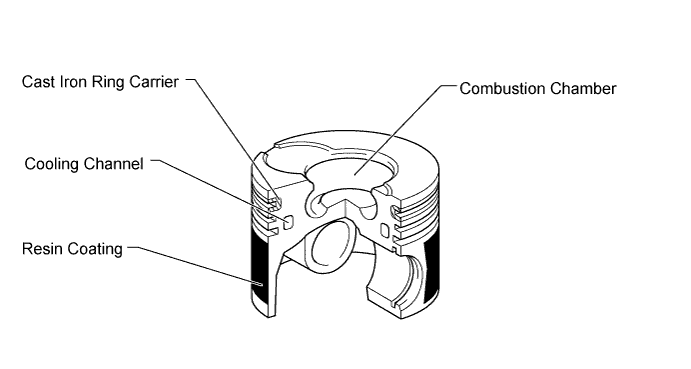 Cast Iron Ring Carrier

Combustion Chamber

Cooling Channel

Resin Coating