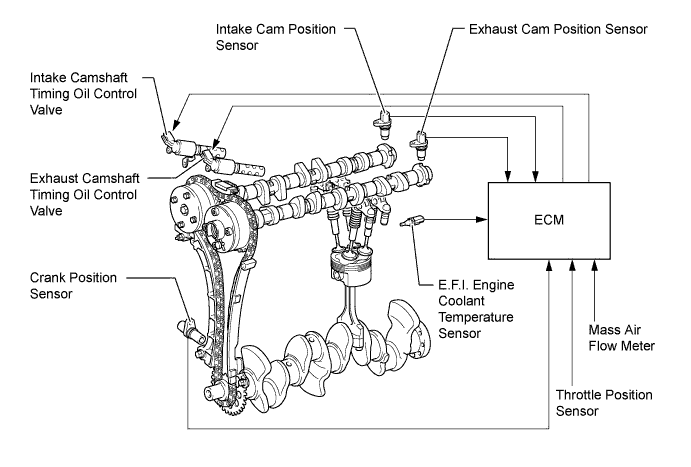 Intake Cam Position Sensor

Exhaust Cam Position Sensor

Intake Camshaft Timing Oil Control Valve

Exhaust Camshaft Timing Oil Control Valve

ECM

Crank Position Sensor

E.F.I. Engine Coolant Temperature Sensor

Mass Air Flow Meter

Throttle Position Sensor