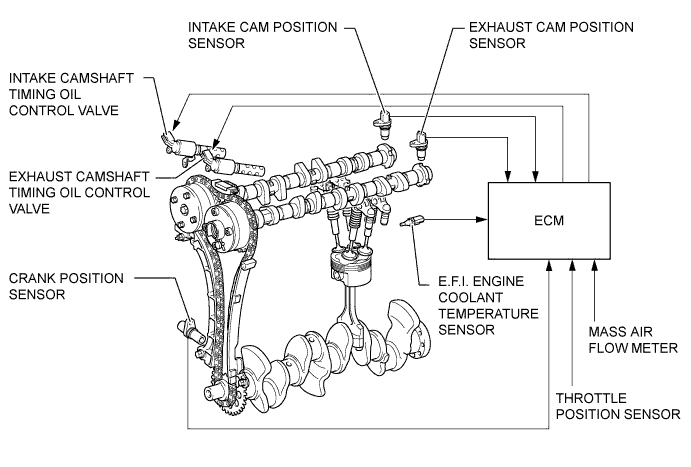 INTAKE CAM POSITION SENSOR

EXHAUST CAM POSITION SENSOR

INTAKE CAMSHAFT TIMING OIL CONTROL VALVE

EXHAUST CAMSHAFT TIMING OIL CONTROL VALVE

ECM

CRANK POSITION SENSOR

E.F.I. ENGINE COOLANT TEMPERATURE SENSOR

MASS AIR FLOW METER

THROTTLE POSITION SENSOR