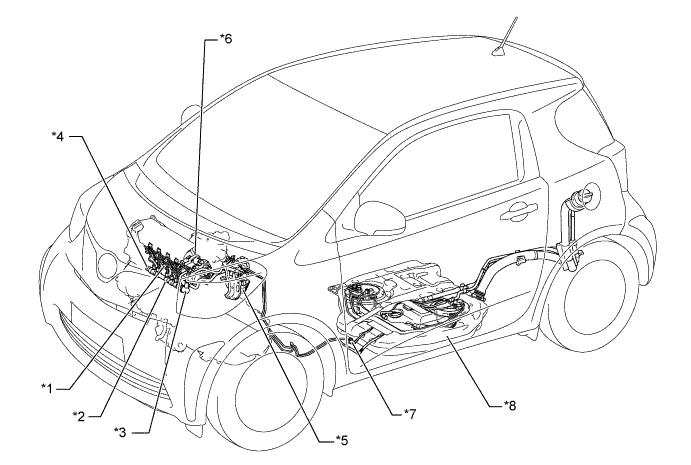 *6
*4
*1
*2
*3
*5
*7
*8