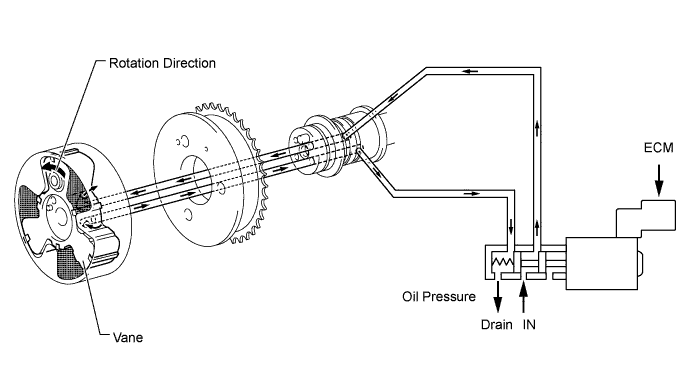 Rotation Direction

ECM

Oil Pressure

Drain IN

Vane