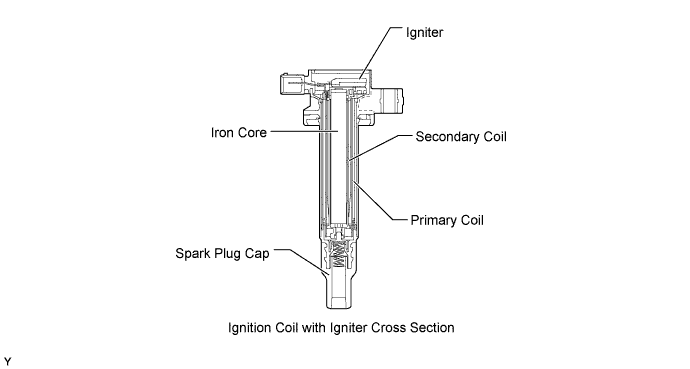 Igniter

Iron Core

Secondary Coil

Primary Coil

Spark Plug Cap

Ignition Coil with Igniter Cross Section

Y