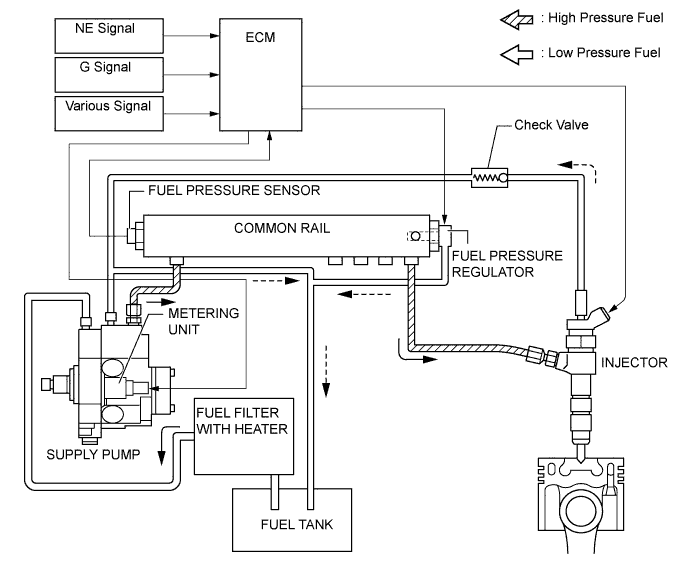 NE Signal
G Signal
Various Signal
ECM
: High Pressure Fuel
: Low Pressure Fuel
Check Valve
FUEL PRESSURE SENSOR
COMMON RAIL
FUEL PRESSURE REGULATOR
METERING UNIT
INJECTOR
FUEL FILTER WITH HEATER
SUPPLY PUMP
FUEL TANK