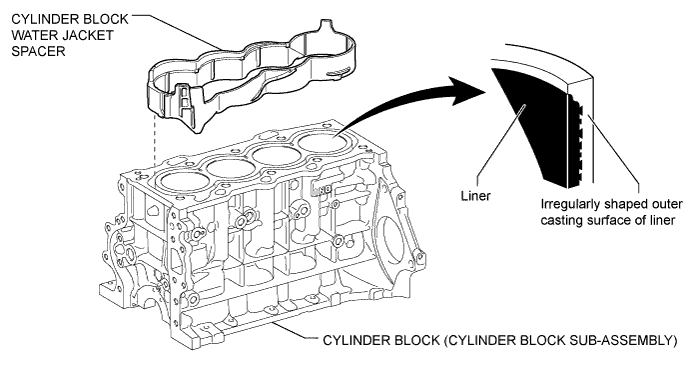 CYLINDER BLOCK WATER JACKET SPACER

Liner

Irregularly shaped outer casting surface of liner

CYLINDER BLOCK (CYLINDER BLOCK SUB-ASSEMBLY)