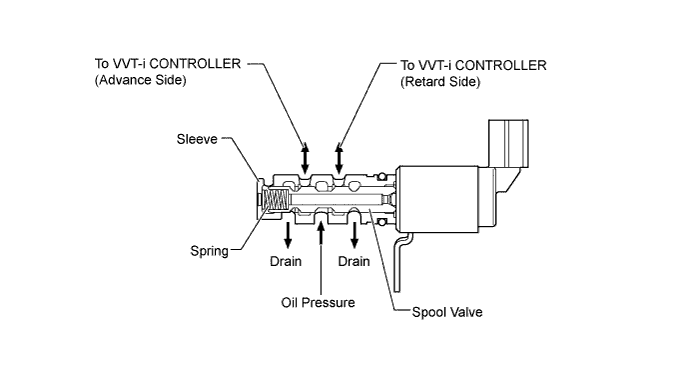 To VVT-i CONTROLLER
(Advance Side)

To VVT-i CONTROLLER
(Retard Side)

Sleeve

Spring

Drain

Drain

Oil Pressure

Spool Valve