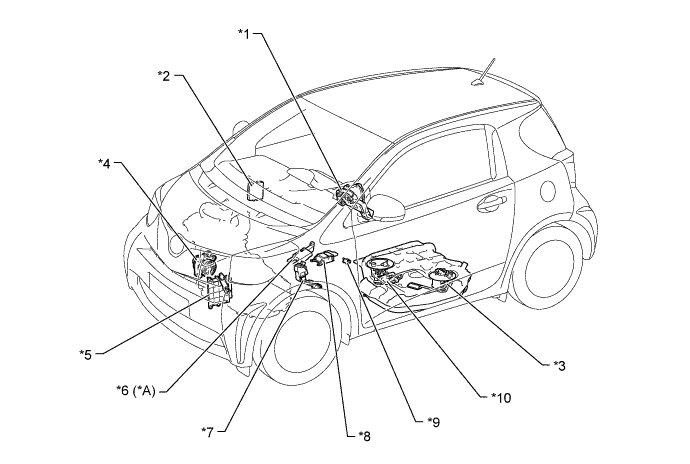 *1
*2
*4
*5
*6 (*A)
*7
*8
*9
*10
*3